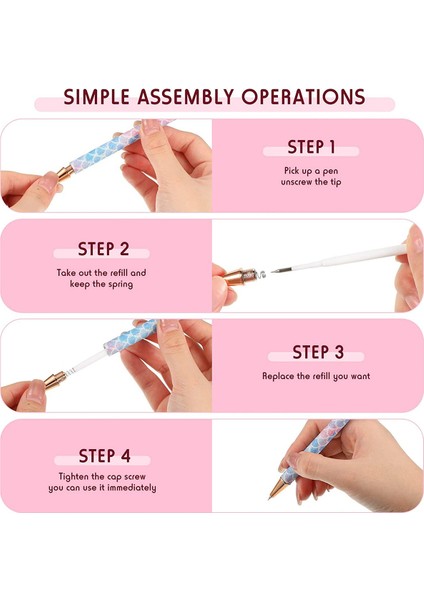 SIMPLE ASSEMBLY OPERATIONS

STEP 1

Pick up a pen unscrew the tip

STEP 2

Take out the refill and keep the spring

STEP 3

Replace the refill you want

STEP 4

Tighten the cap screw you can use it immediately