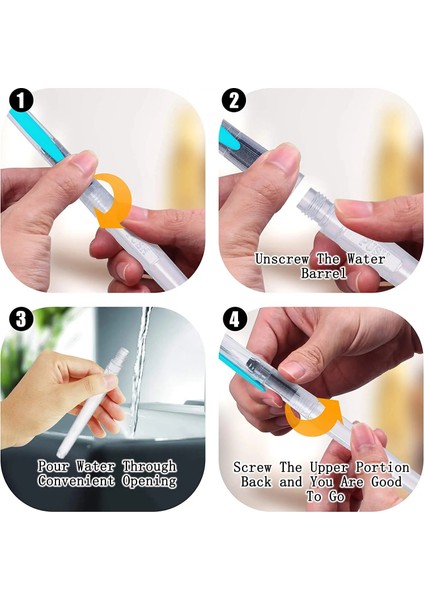 1

2

Unscrew The Water Barrel

3

Pour Water Through Convenient Opening

4

Screw The Upper Portion Back and You Are Good To Go