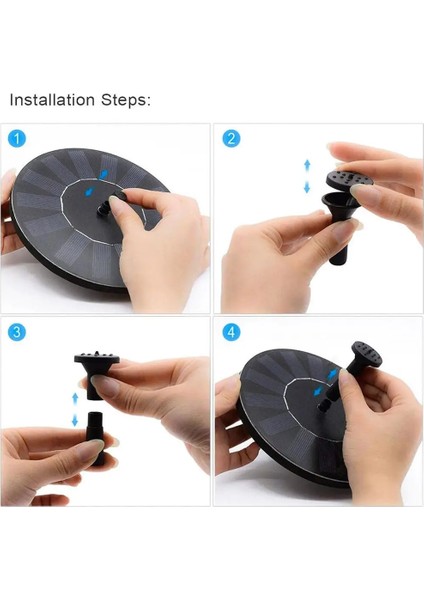 Installation Steps:

1

2

3

4