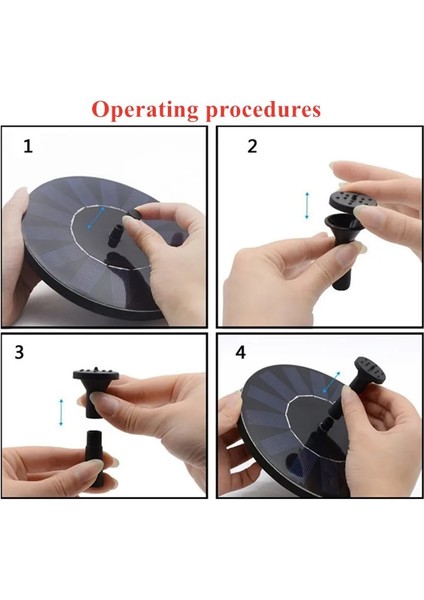 Operating procedures

1

2

3

4