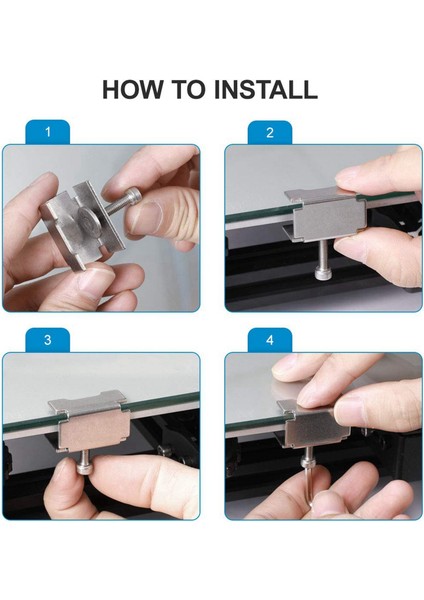 HOW TO INSTALL

1

2

3

4