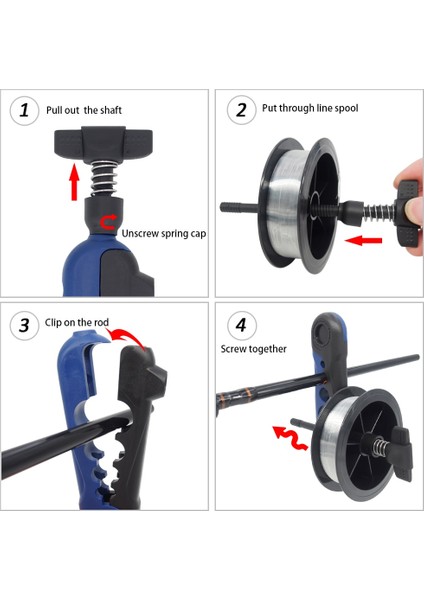 1 Pull out the shaft

Unscrew spring cap

2 Put through line spool

3 Clip on the rod

4 Screw together