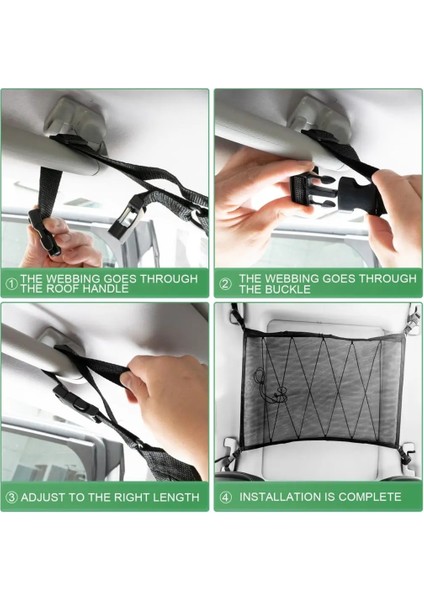 ① THE WEBBING GOES THROUGH THE ROOF HANDLE

② THE WEBBING GOES THROUGH THE BUCKLE

③ ADJUST TO THE RIGHT LENGTH

④ INSTALLATION IS COMPLETE