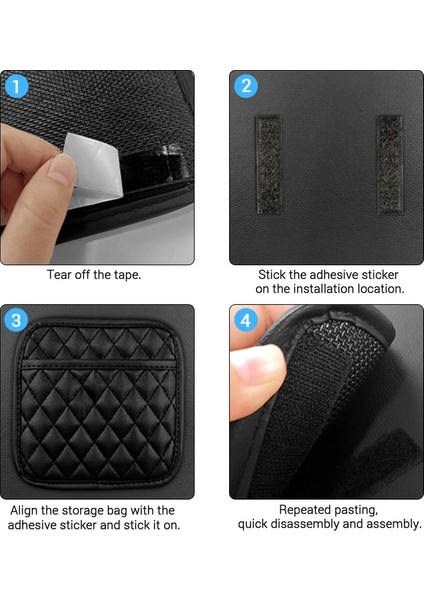 1

Tear off the tape.

2

Stick the adhesive sticker on the installation location.

3

Align the storage bag with the adhesive sticker and stick it on.

4

Repeated pasting, quick disassembly and assembly.