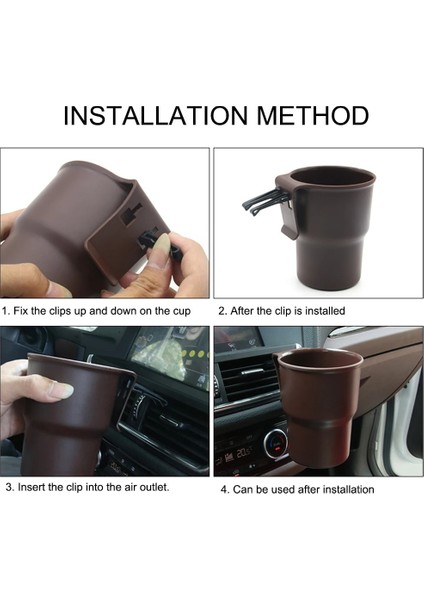 INSTALLATION METHOD

1. Fix the clips up and down on the cup

2. After the clip is installed

3. Insert the clip into the air outlet.

4. Can be used after installation