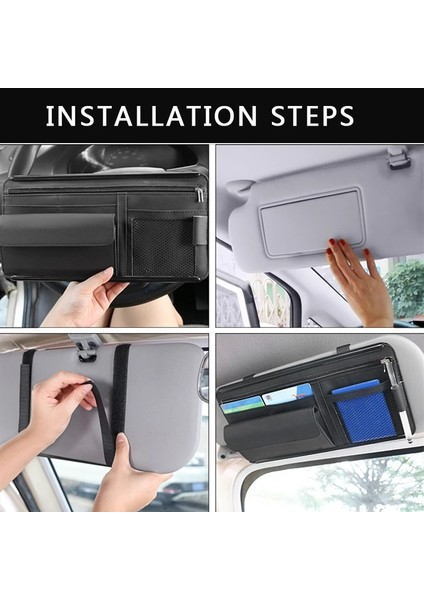 INSTALLATION STEPS