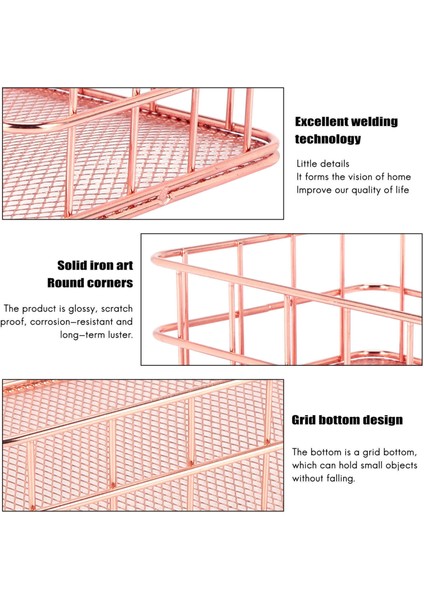 Excellent welding technology

Little details
It forms the vision of home
Improve our quality of life

Solid iron art
Round corners

The product is glossy, scratch proof, corrosion-resistant and long-term luster.

Grid bottom design

The bottom is a grid bottom, which can hold small objects without falling.