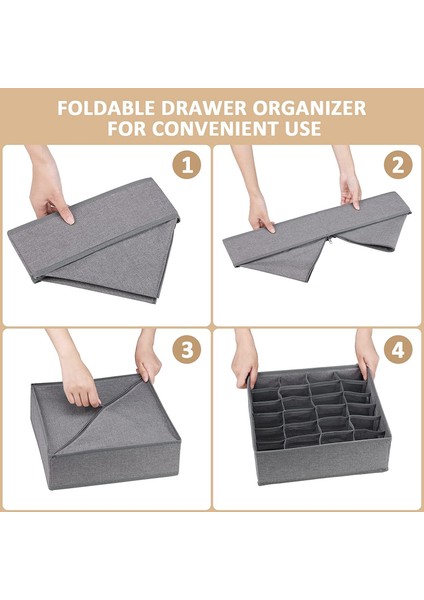 FOLDABLE DRAWER ORGANIZER
FOR CONVENIENT USE

1

2

3

4