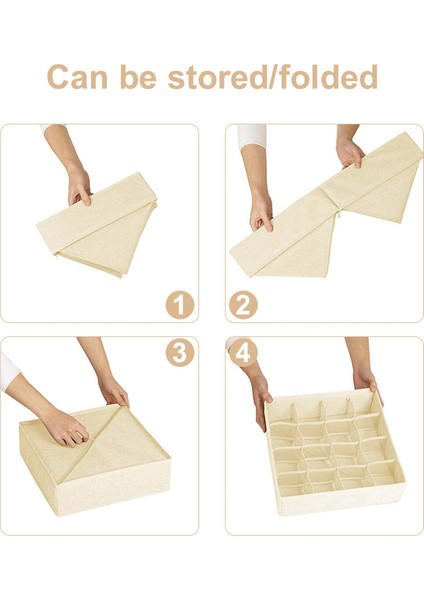 Can be stored/folded

1

2

3

4