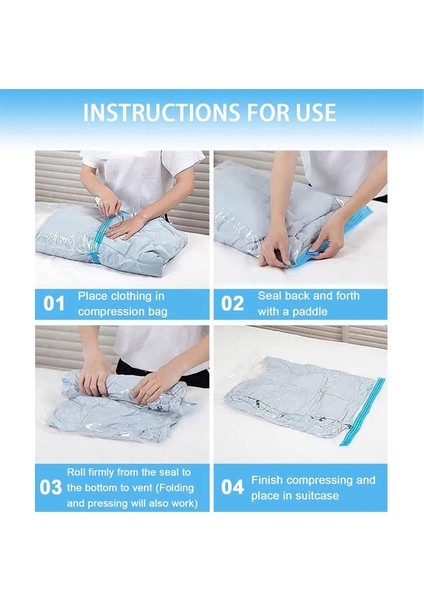 INSTRUCTIONS FOR USE

01 Place clothing in compression bag

02 Seal back and forth with a paddle

03 Roll firmly from the seal to the bottom to vent (Folding and pressing will also work)

04 Finish compressing and place in suitcase