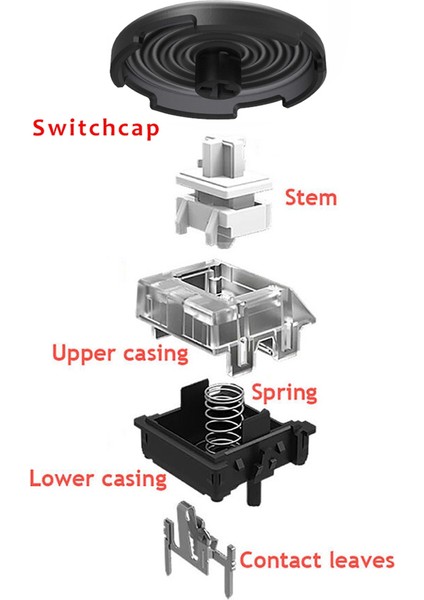 Switchcap

Stem

Upper casing

Spring

Lower casing

Contact leaves