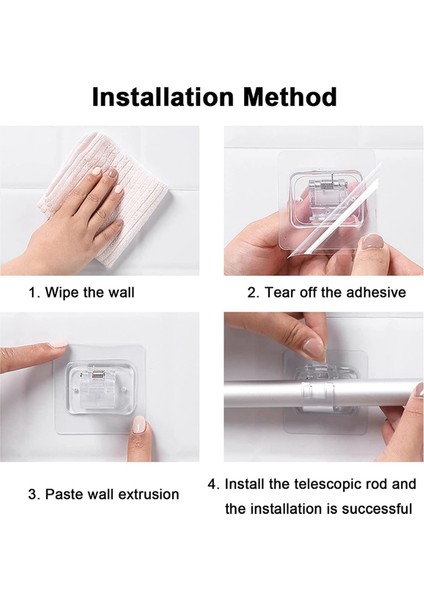 Installation Method

1. Wipe the wall

2. Tear off the adhesive

3. Paste wall extrusion

4. Install the telescopic rod and the installation is successful