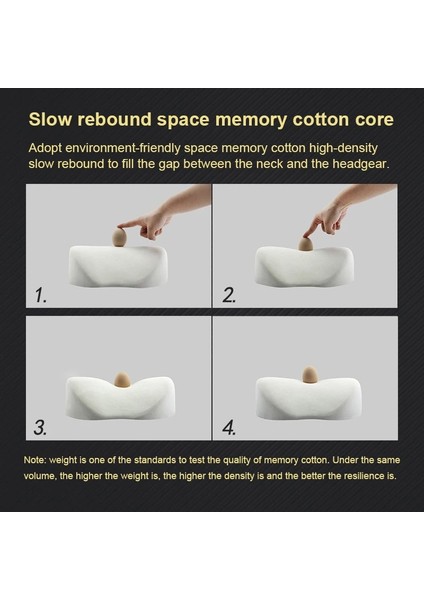 Slow rebound space memory cotton core

Adopt environment-friendly space memory cotton high-density slow rebound to fill the gap between the neck and the headgear.

1.

2.

3.

4.

Note: weight is one of the standards to test the quality of memory cotton. Under the same volume, the higher the weight is, the higher the density is and the better the resilience is.