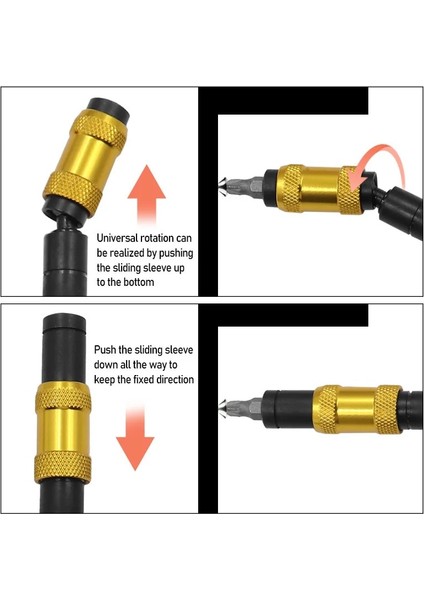 Universal rotation can be realized by pushing the sliding sleeve up to the bottom

Push the sliding sleeve down all the way to keep the fixed direction