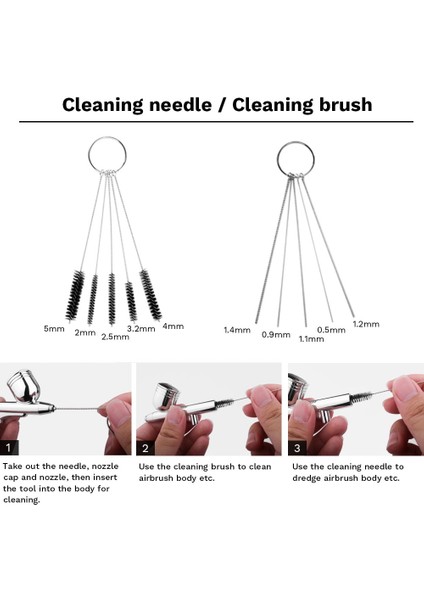 Cleaning needle / Cleaning brush

5mm 2mm 2.5mm 3.2mm 4mm

1.4mm 0.9mm 1.1mm 0.5mm 1.2mm

1

Take out the needle, nozzle cap and nozzle, then insert the tool into the body for cleaning.

2

Use the cleaning brush to clean airbrush body etc.

3

Use the cleaning needle to dredge airbrush body etc.