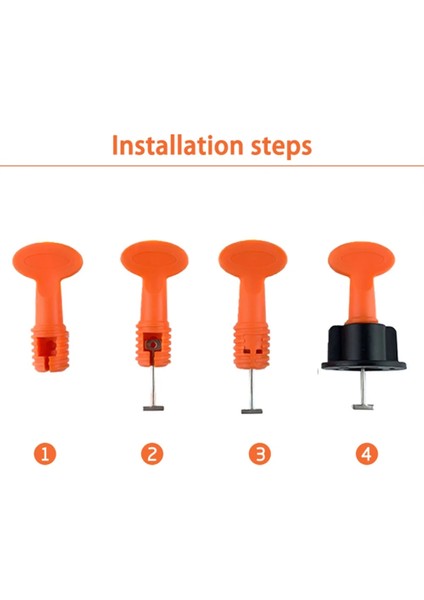 Installation steps

1

2

3

4