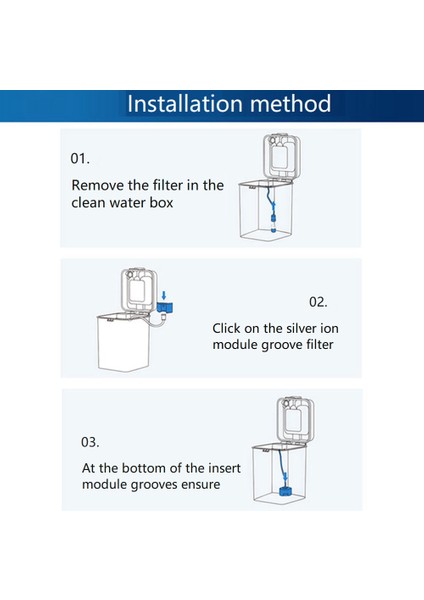 Installation method

01.

Remove the filter in the clean water box

02.

Click on the silver ion module groove filter

03.

At the bottom of the insert module grooves ensure