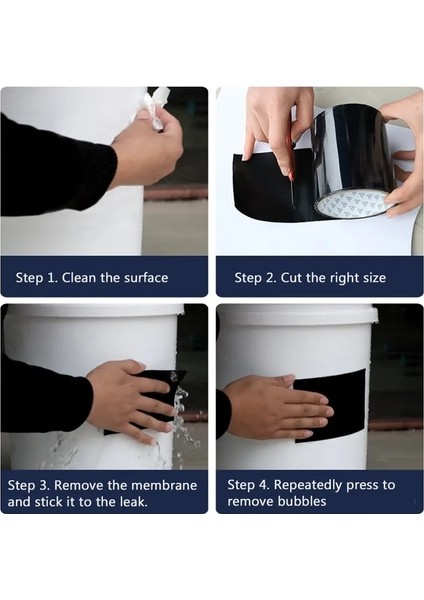 Step 1. Clean the surface

Step 2. Cut the right size

Step 3. Remove the membrane and stick it to the leak.

Step 4. Repeatedly press to remove bubbles