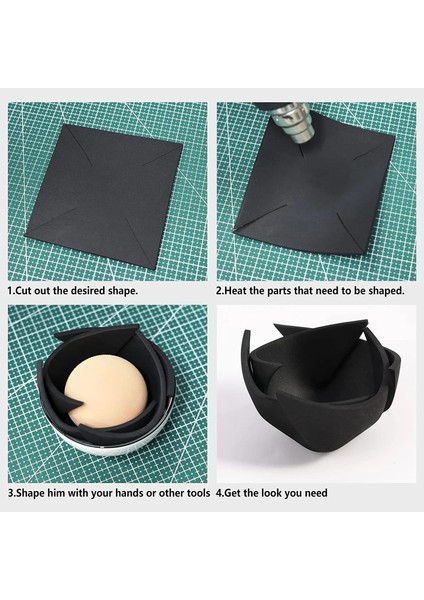 1.Cut out the desired shape.

2.Heat the parts that need to be shaped.

3.Shape him with your hands or other tools

4.Get the look you need