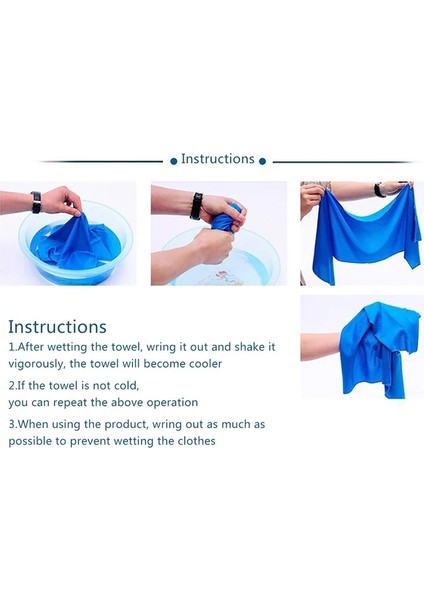 Instructions

Instructions

1.After wetting the towel, wring it out and shake it vigorously, the towel will become cooler

2.If the towel is not cold,
you can repeat the above operation

3.When using the product, wring out as much as possible to prevent wetting the clothes