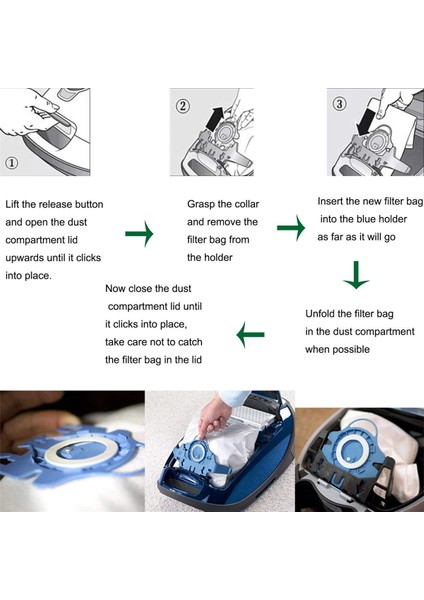 ①

②

③

Lift the release button and open the dust compartment lid upwards until it clicks into place.

Grasp the collar and remove the filter bag from the holder

Insert the new filter bag into the blue holder as far as it will go

Unfold the filter bag in the dust compartment when possible

Now close the dust compartment lid until it clicks into place, take care not to catch the filter bag in the lid