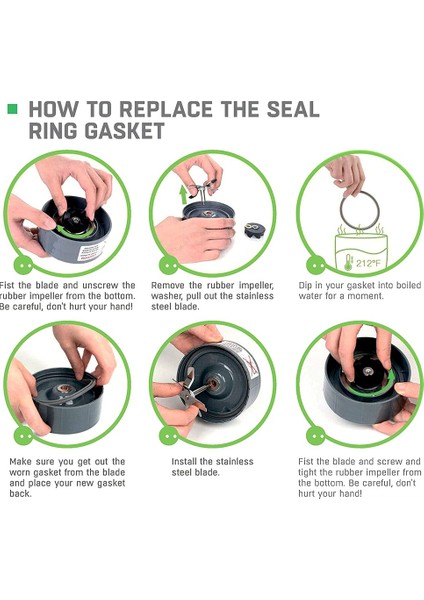 HOW TO REPLACE THE SEAL RING GASKET

212°F

Fist the blade and unscrew the rubber impeller from the bottom. Be careful, don't hurt your hand!

Remove the rubber impeller, washer, pull out the stainless steel blade.

Dip in your gasket into boiled water for a moment.

Make sure you get out the worn gasket from the blade and place your new gasket back.

Install the stainless steel blade.

Fist the blade and screw and tight the rubber impeller from the bottom. Be careful, don't hurt your hand!