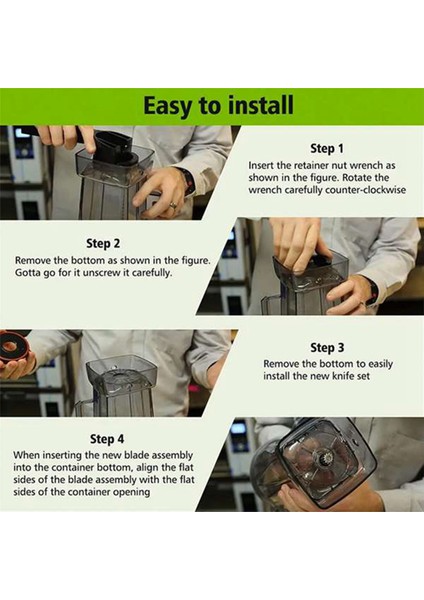 Easy to install

Step 1
Insert the retainer nut wrench as shown in the figure. Rotate the wrench carefully counter-clockwise

Step 2
Remove the bottom as shown in the figure. Gotta go for it unscrew it carefully.

Step 3
Remove the bottom to easily install the new knife set

Step 4
When inserting the new blade assembly into the container bottom, align the flat sides of the blade assembly with the flat sides of the container opening