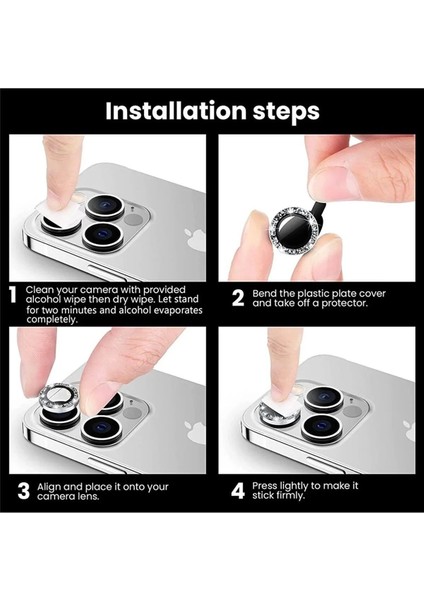 Installation steps

1 Clean your camera with provided alcohol wipe then dry wipe. Let stand for two minutes and alcohol evaporates completely.

2 Bend the plastic plate cover and take off a protector.

3 Align and place it onto your camera lens.

4 Press lightly to make it stick firmly.