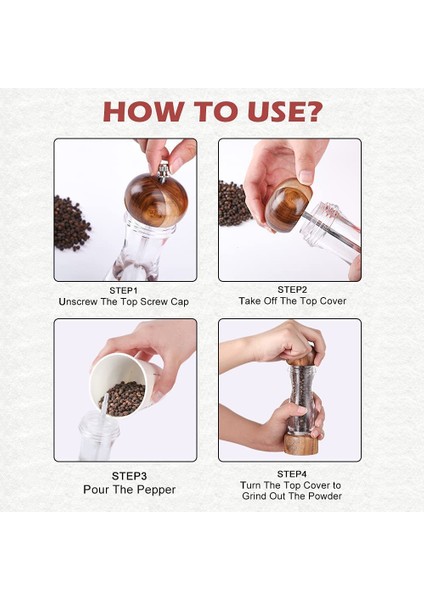 HOW TO USE?

STEP1
Unscrew The Top Screw Cap

STEP2
Take Off The Top Cover

STEP3
Pour The Pepper

STEP4
Turn The Top Cover to Grind Out The Powder