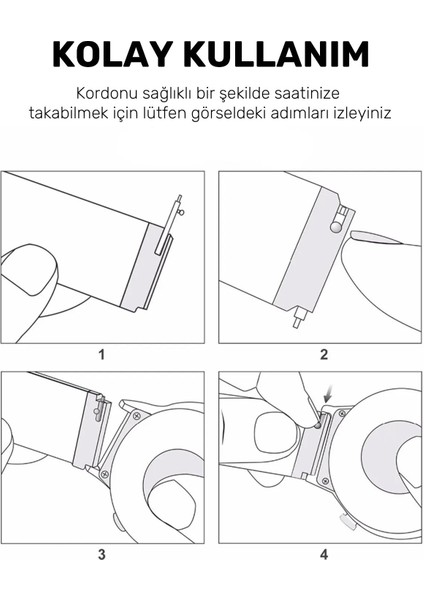 KOLAY KULLANIM

Kordonu sağlıklı bir şekilde saatinize takabilmek için lütfen görseldeki adımları izleyiniz

1

2

3

4