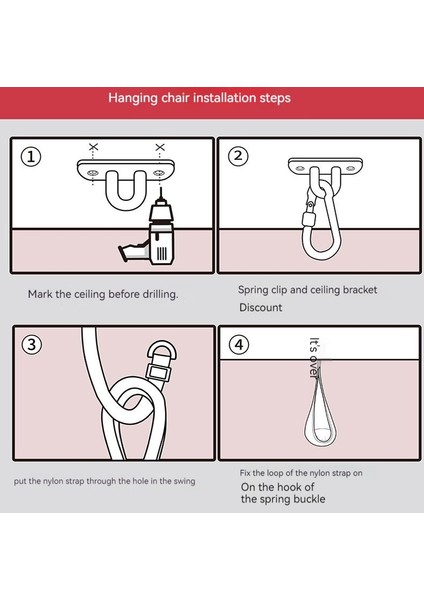 Hanging chair installation steps

①

Mark the ceiling before drilling.

②

Spring clip and ceiling bracket

Discount

③

put the nylon strap through the hole in the swing

④

It's over

Fix the loop of the nylon strap on

On the hook of the spring buckle