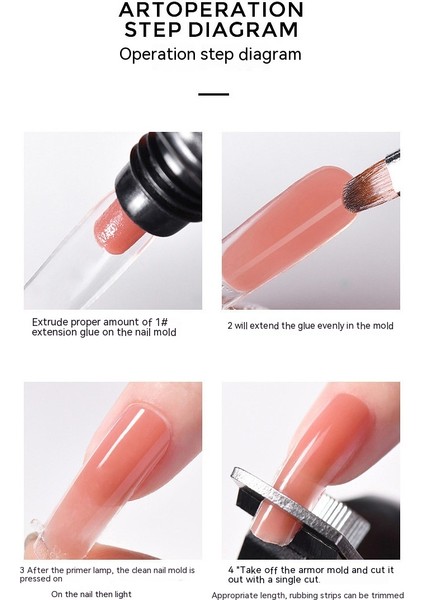 ARTOPERATION STEP DIAGRAM

Operation step diagram

Extrude proper amount of 1# extension glue on the nail mold

2 will extend the glue evenly in the mold

3 After the primer lamp, the clean nail mold is pressed on

On the nail then light

4 "Take off the armor mold and cut it out with a single cut.

Appropriate length, rubbing strips can be trimmed