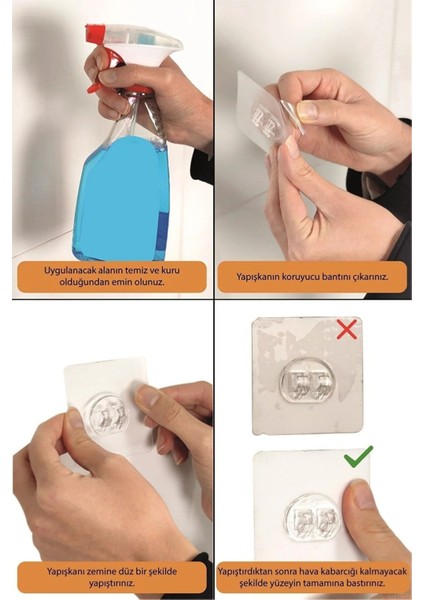 Uygulanacak alanın temiz ve kuru olduğundan emin olunuz.

Yapışkanın koruyucu bantını çıkarınız.

Yapışkanı zemine düz bir şekilde yapıştırınız.

Yapıştırdıktan sonra hava kabarcığı kalmayacak şekilde yüzeyin tamamına bastırınız.