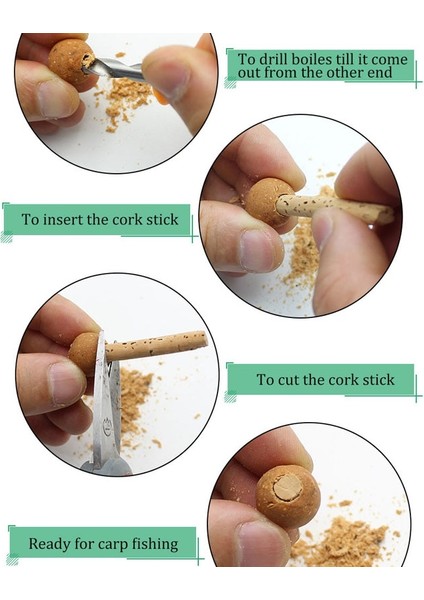 To drill boiles till it come out from the other end

To insert the cork stick

To cut the cork stick

Ready for carp fishing