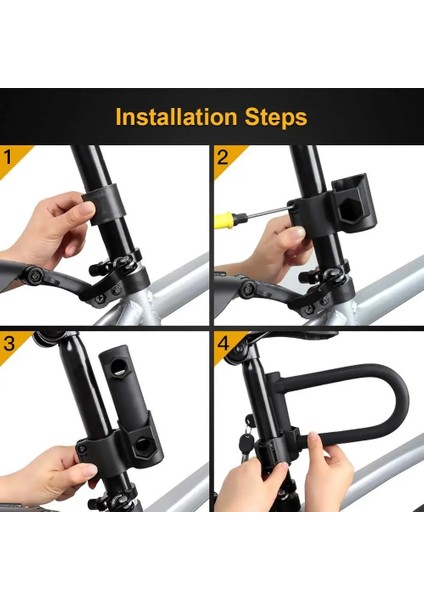 Installation Steps

1

2

3

4