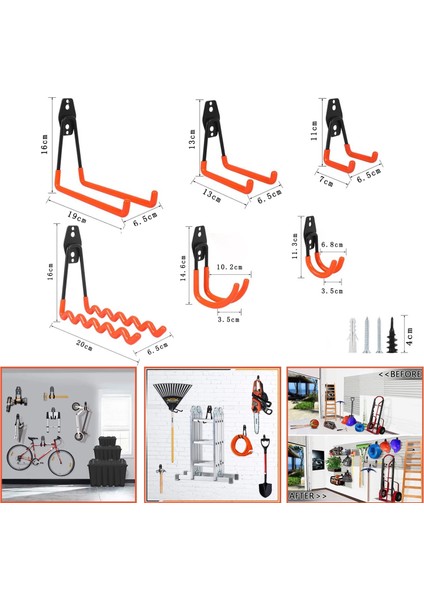 16cm
19cm
6.5cm
13cm
13cm
6.5cm
11cm
7cm
6.5cm
16cm
20cm
6.5cm
14.6cm
10.2cm
3.5cm
11.3cm
6.8cm
3.5cm
4cm
<<BEFORE
AFTER>>