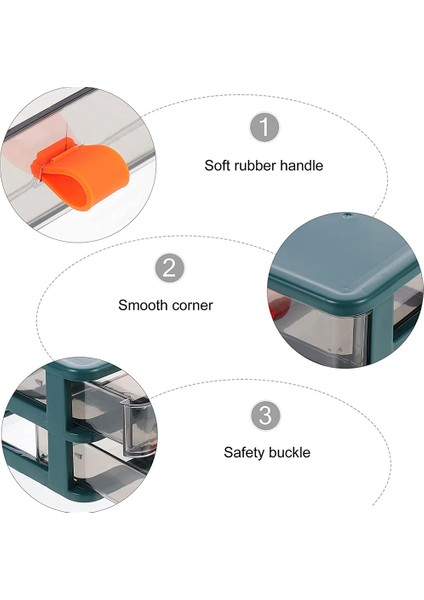 1

Soft rubber handle

2

Smooth corner

3

Safety buckle