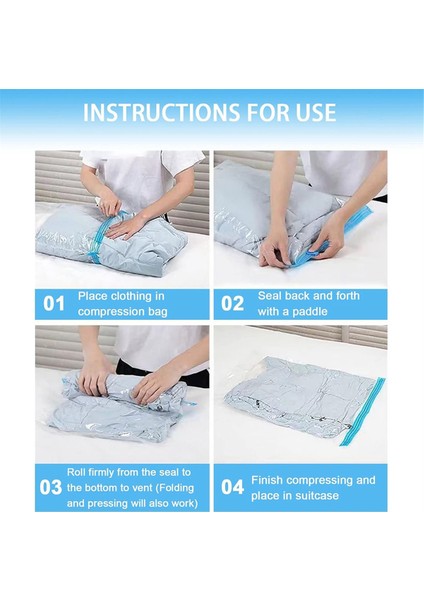 INSTRUCTIONS FOR USE

01 Place clothing in compression bag

02 Seal back and forth with a paddle

03 Roll firmly from the seal to the bottom to vent (Folding and pressing will also work)

04 Finish compressing and place in suitcase