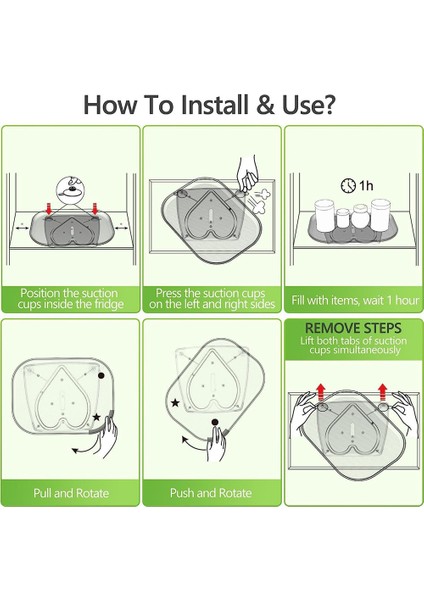 How To Install & Use?

Position the suction cups inside the fridge

Press the suction cups on the left and right sides

1h

Fill with items, wait 1 hour

Pull and Rotate

Push and Rotate

REMOVE STEPS
Lift both tabs of suction cups simultaneously