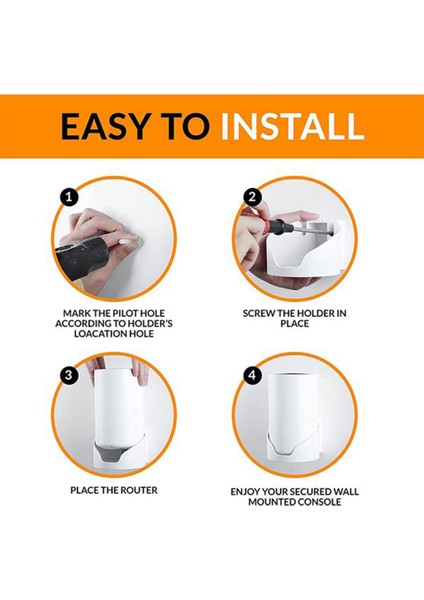 EASY TO INSTALL

1

MARK THE PILOT HOLE ACCORDING TO HOLDER'S LOACATION HOLE

2

SCREW THE HOLDER IN PLACE

3

PLACE THE ROUTER

4

ENJOY YOUR SECURED WALL MOUNTED CONSOLE