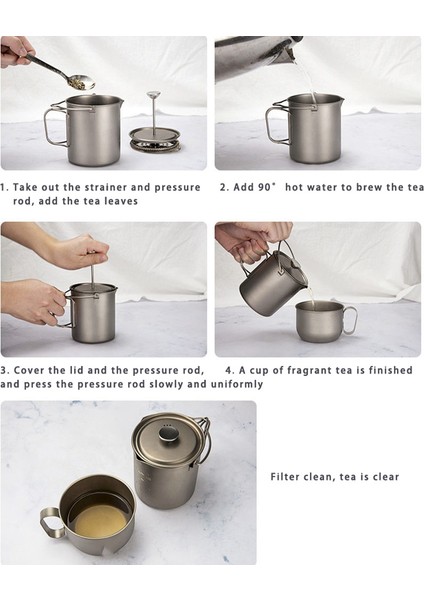 1. Take out the strainer and pressure rod, add the tea leaves

2. Add 90° hot water to brew the tea

3. Cover the lid and the pressure rod, and press the pressure rod slowly and uniformly

4. A cup of fragrant tea is finished

Filter clean, tea is clear