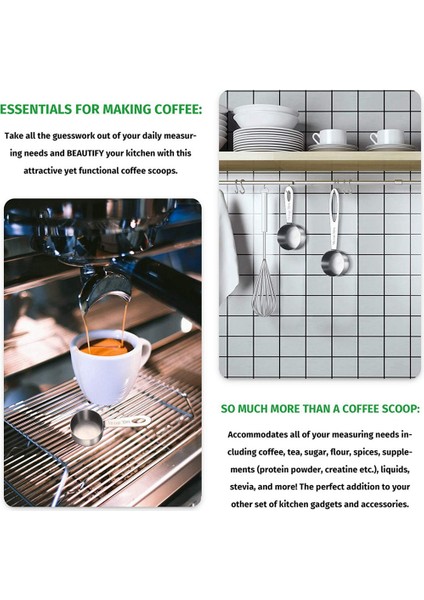 ESSENTIALS FOR MAKING COFFEE:

Take all the guesswork out of your daily measuring needs and BEAUTIFY your kitchen with this attractive yet functional coffee scoops.

SO MUCH MORE THAN A COFFEE SCOOP:

Accommodates all of your measuring needs including coffee, tea, sugar, flour, spices, supplements (protein powder, creatine etc.), liquids, stevia, and more! The perfect addition to your other set of kitchen gadgets and accessories.