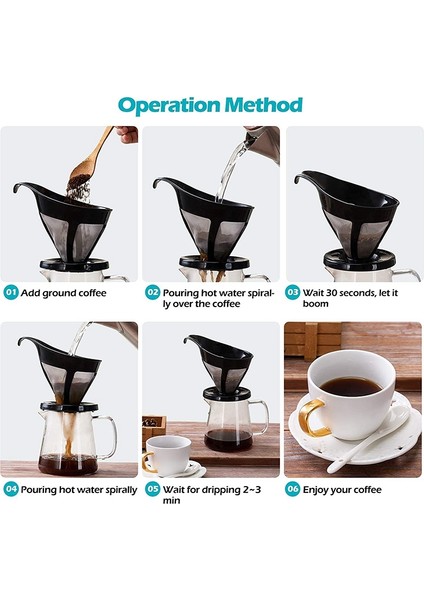 Operation Method

01 Add ground coffee

02 Pouring hot water spirally over the coffee

03 Wait 30 seconds, let it boom

04 Pouring hot water spirally

05 Wait for dripping 2~3 min

06 Enjoy your coffee