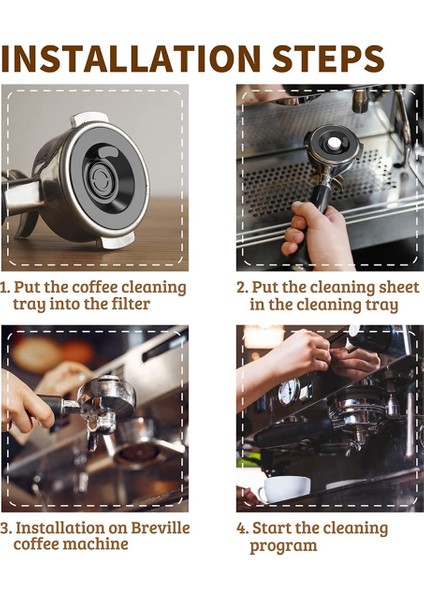 INSTALLATION STEPS

1. Put the coffee cleaning tray into the filter

2. Put the cleaning sheet in the cleaning tray

3. Installation on Breville coffee machine

4. Start the cleaning program