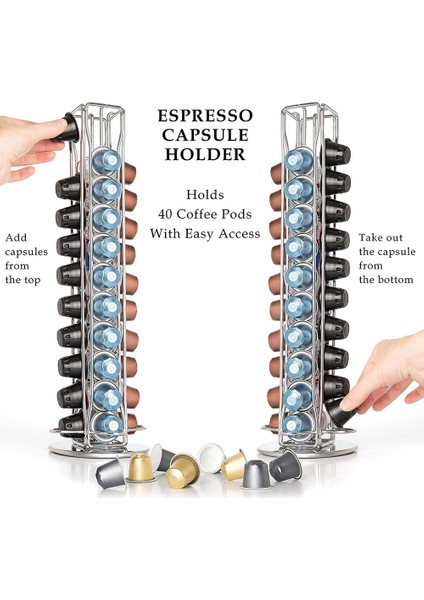 ESPRESSO CAPSULE HOLDER

Holds 40 Coffee Pods With Easy Access

Add capsules from the top

Take out the capsule from the bottom