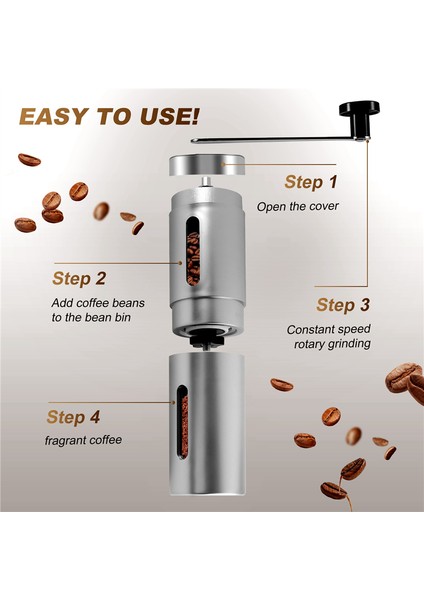 EASY TO USE!

Step 1
Open the cover

Step 2
Add coffee beans to the bean bin

Step 3
Constant speed rotary grinding

Step 4
fragrant coffee