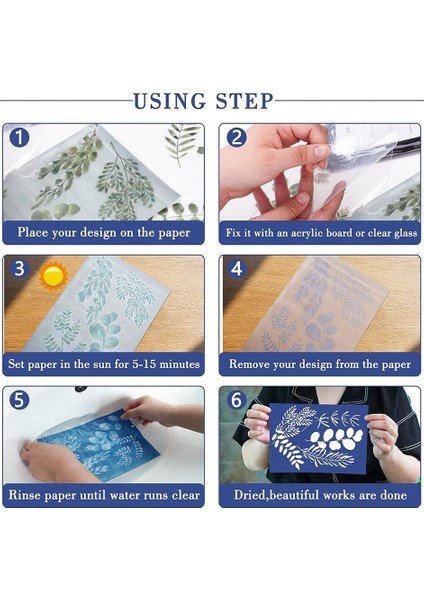 USING STEP

1
Place your design on the paper

2
Fix it with an acrylic board or clear glass

3
Set paper in the sun for 5-15 minutes

4
Remove your design from the paper

5
Rinse paper until water runs clear

6
Dried,beautiful works are done