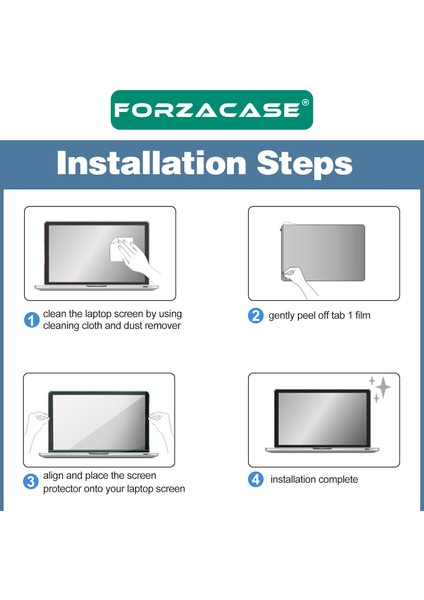 FORZACASE®

Installation Steps

1 clean the laptop screen by using cleaning cloth and dust remover

2 gently peel off tab 1 film

3 align and place the screen protector onto your laptop screen

4 installation complete