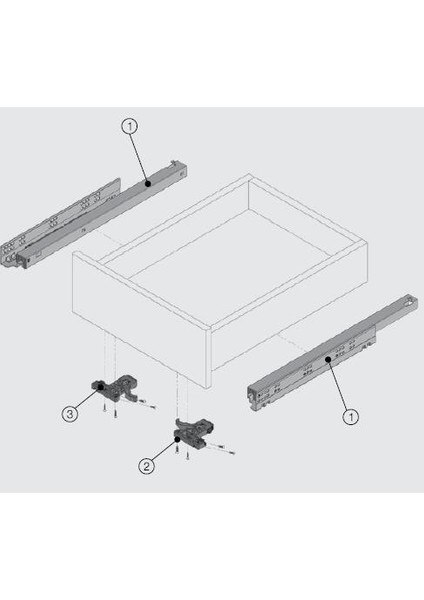 1
3
2
1