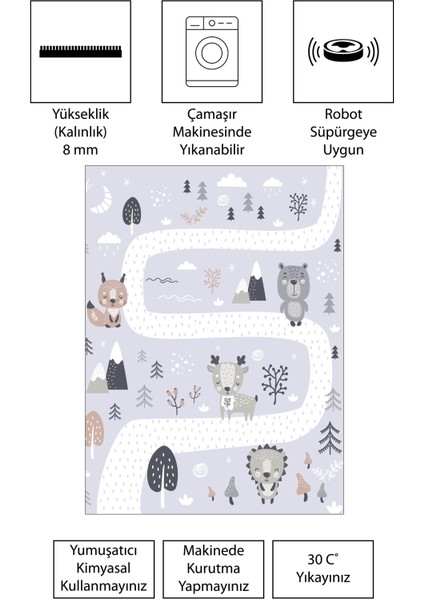 Yükseklik (Kalınlık) 8 mm

Çamaşır Makinesinde Yıkanabilir

Robot Süpürgeye Uygun

Yumuşatıcı Kimyasal Kullanmayınız

Makinede Kurutma Yapmayınız

30 C° Yıkayınız